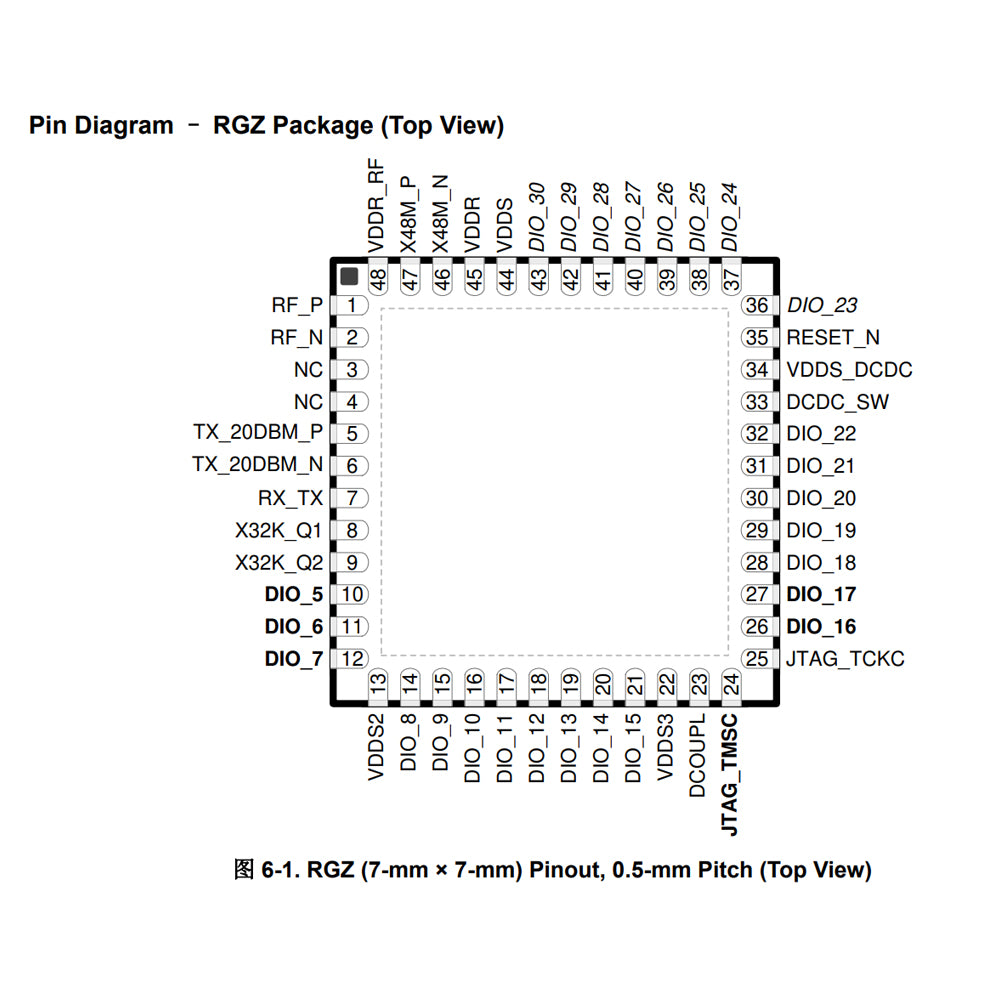 Pin Diagram – RGZ Package (Top View)

VDDR_RF 48
X48M_P 47
X48M_N 46
VDDR 45
VDDS 44
DIO_30 43
DIO_29 42
DIO_28 41
DIO_27 40
DIO_26 39
DIO_25 38
DIO_24 37

RF_P 1
RF_N 2
NC 3
NC 4
TX_20DBM_P 5
TX_20DBM_N 6
RX_TX 7
X32K_Q1 8
X32K_Q2 9
DIO_5 10
DIO_6 11
DIO_7 12

36 DIO_23
35 RESET_N
34 VDDS_DCDC
33 DCDC_SW
32 DIO_22
31 DIO_21
30 DIO_20
29 DIO_19
28 DIO_18
27 DIO_17
26 DIO_16
25 JTAG_TCKC

13 VDDS2
14 DIO_8
15 DIO_9
16 DIO_10
17 DIO_11
18 DIO_12
19 DIO_13
20 DIO_14
21 DIO_15
22 VDDS3
23 DCOUPL
24 JTAG_TMSC

图 6-1. RGZ (7-mm × 7-mm) Pinout, 0.5-mm Pitch (Top View)